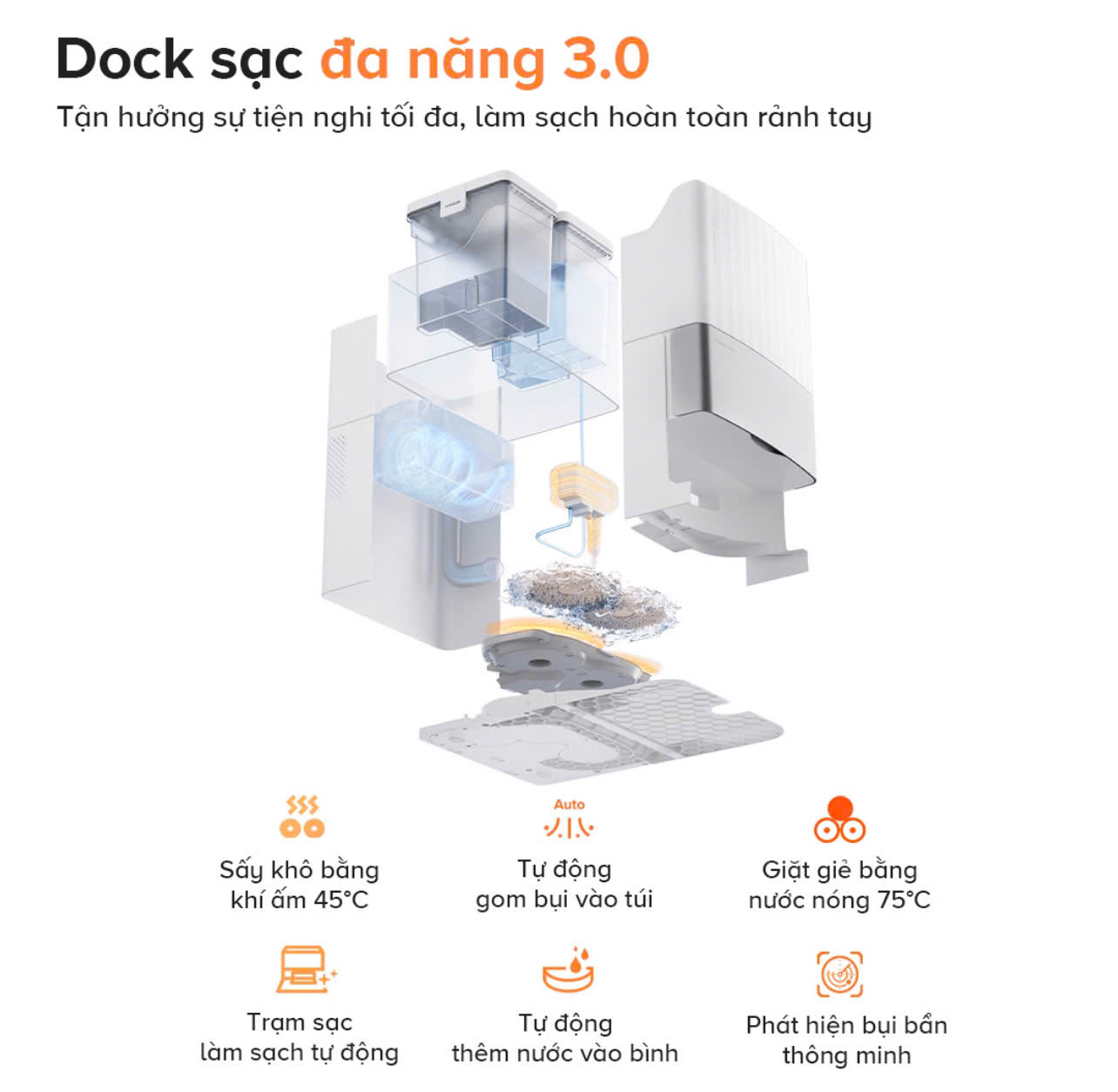 Dock sạc đa năng 3.0

Tận hưởng sự tiện nghi tối đa, làm sạch hoàn toàn rảnh tay

Sấy khô bằng khí ấm 45°C

Auto

Tự động gom bụi vào túi

Giặt giẻ bằng nước nóng 75°C

Trạm sạc làm sạch tự động

Tự động thêm nước vào bình

Phát hiện bụi bẩn thông minh